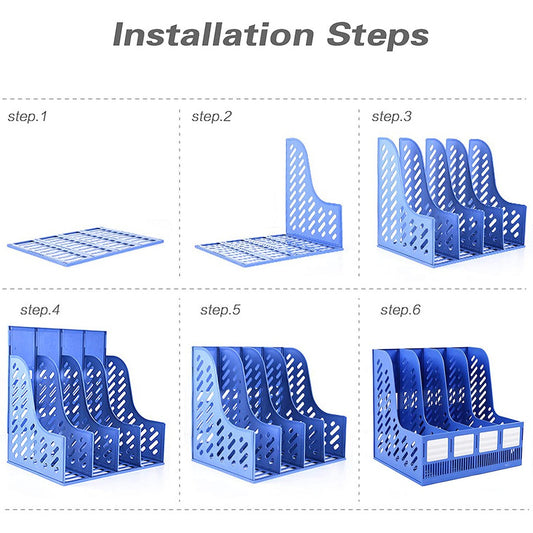 Installation Steps

step.1

step.2

step.3

step.4

step.5

step.6