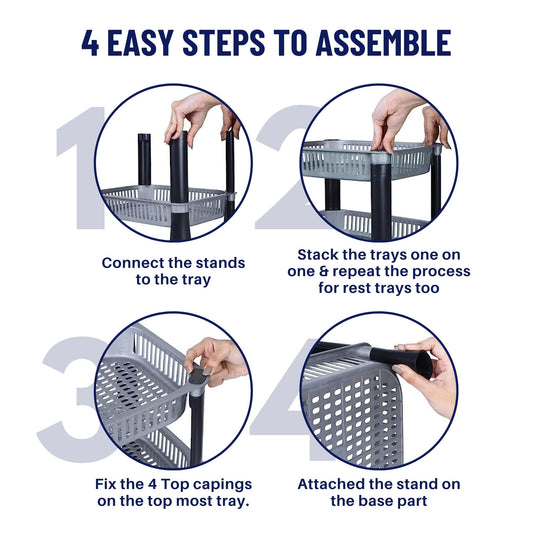 4 EASY STEPS TO ASSEMBLE

1

Connect the stands to the tray

2

Stack the trays one on one & repeat the process for rest trays too

3

Fix the 4 Top capings on the top most tray.

4

Attached the stand on the base part