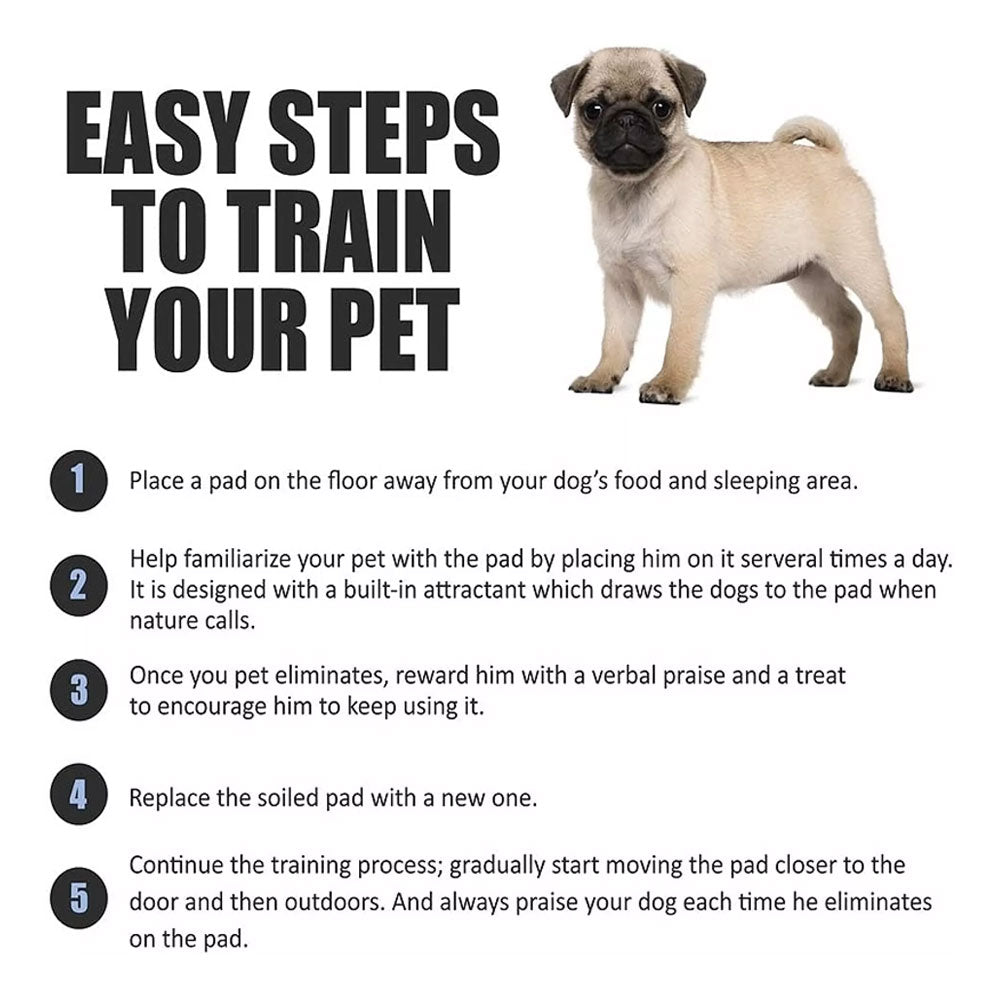 EASY STEPS TO TRAIN YOUR PET

1 Place a pad on the floor away from your dog's food and sleeping area.

2 Help familiarize your pet with the pad by placing him on it serveral times a day. It is designed with a built-in attractant which draws the dogs to the pad when nature calls.

3 Once you pet eliminates, reward him with a verbal praise and a treat to encourage him to keep using it.

4 Replace the soiled pad with a new one.

5 Continue the training process; gradually start moving the pad closer to the door and then outdoors. And always praise your dog each time he eliminates on the pad.